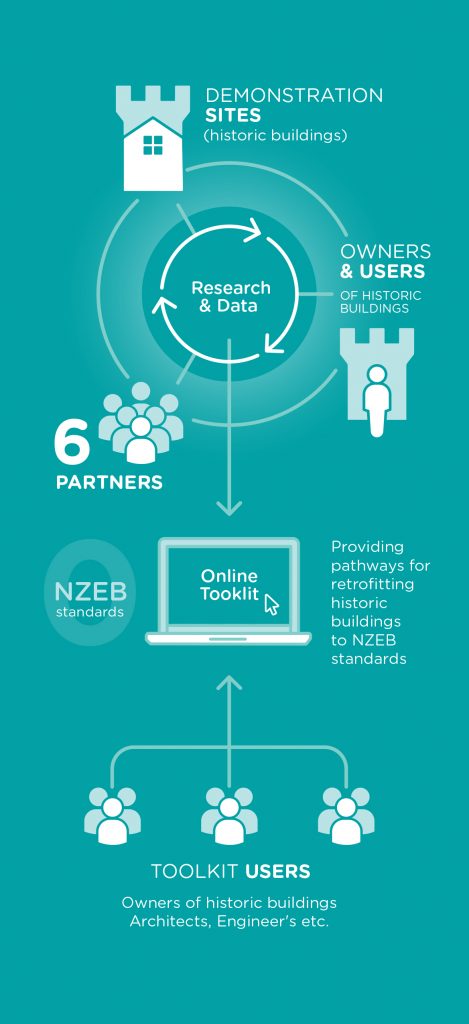 DEMONSTRATION SITES
(historic buildings)

Research & Data

OWNERS & USERS
OF HISTORIC BUILDINGS

6
PARTNERS

NZEB
standards

Online Tooklit

Providing pathways for retrofitting historic buildings to NZEB standards

TOOLKIT USERS

Owners of historic buildings
Architects, Engineer's etc.